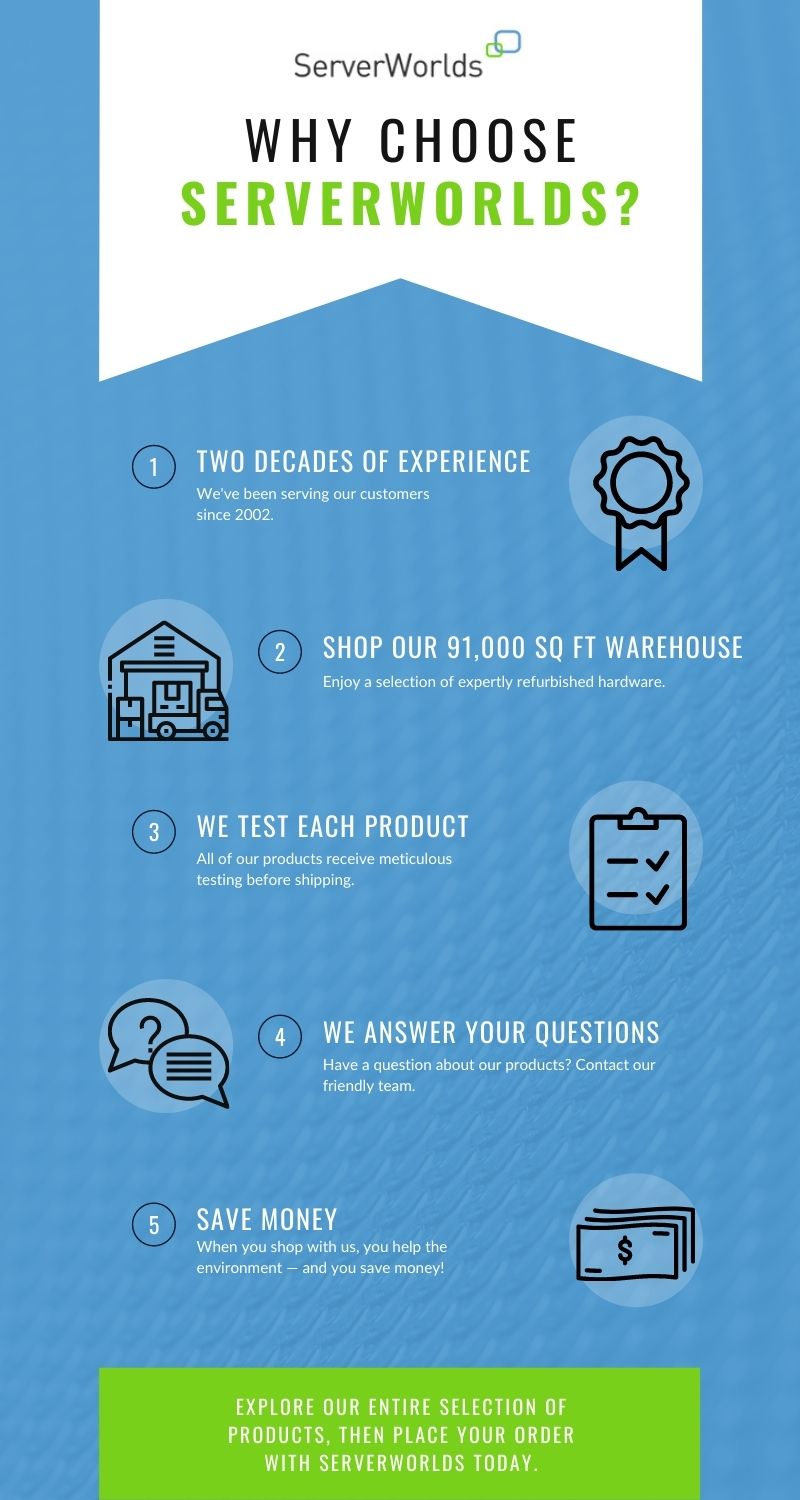 ServerWorlds

WHY CHOOSE
SERVERWORLDS?

1
TWO DECADES OF EXPERIENCE
We've been serving our customers since 2002.

2
SHOP OUR 91,000 SQ FT WAREHOUSE
Enjoy a selection of expertly refurbished hardware.

3
WE TEST EACH PRODUCT
All of our products receive meticulous testing before shipping.

4
WE ANSWER YOUR QUESTIONS
Have a question about our products? Contact our friendly team.

5
SAVE MONEY
When you shop with us, you help the environment — and you save money!

$

EXPLORE OUR ENTIRE SELECTION OF PRODUCTS, THEN PLACE YOUR ORDER WITH SERVERWORLDS TODAY.